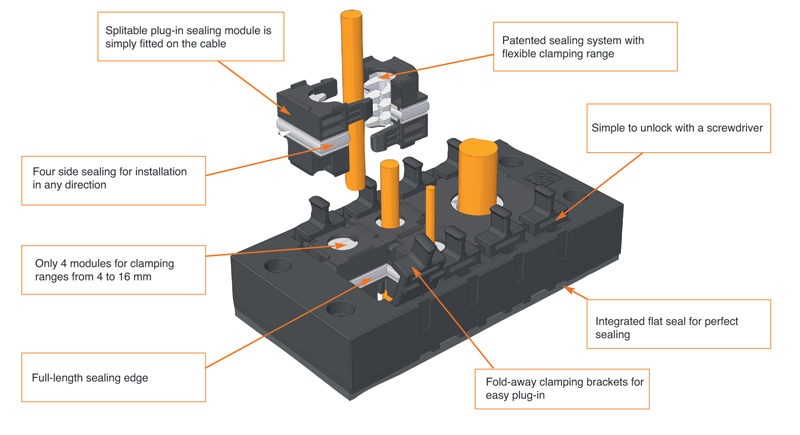 Splitable plug-in sealing module is simply fitted on the cable

Patented sealing system with flexible clamping range

Simple to unlock with a screwdriver

Four side sealing for installation in any direction

Only 4 modules for clamping ranges from 4 to 16 mm

Integrated flat seal for perfect sealing

Full-length sealing edge

Fold-away clamping brackets for easy plug-in